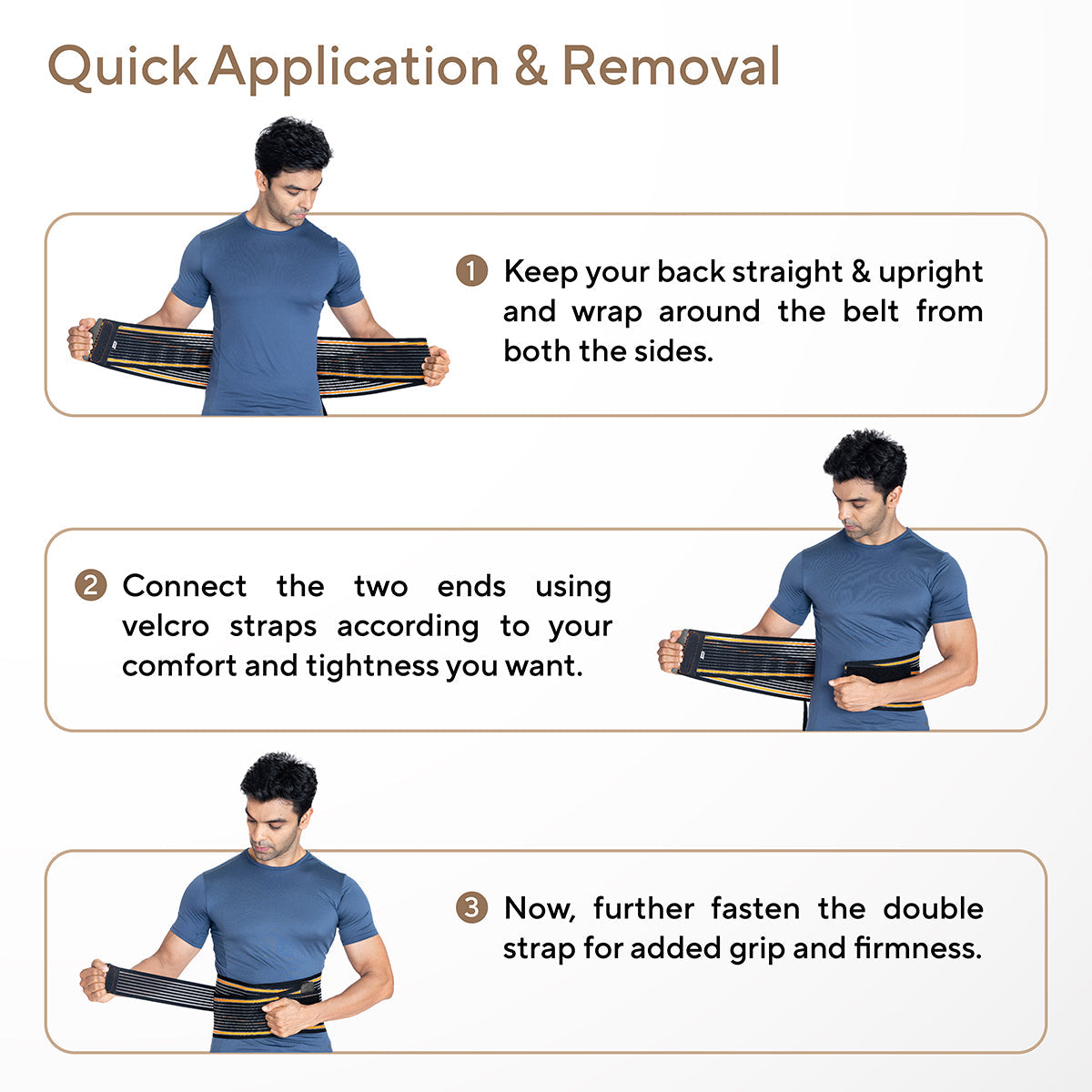 Quick Application & Removal

1 Keep your back straight & upright and wrap around the belt from both the sides.

2 Connect the two ends using velcro straps according to your comfort and tightness you want.

3 Now, further fasten the double strap for added grip and firmness.