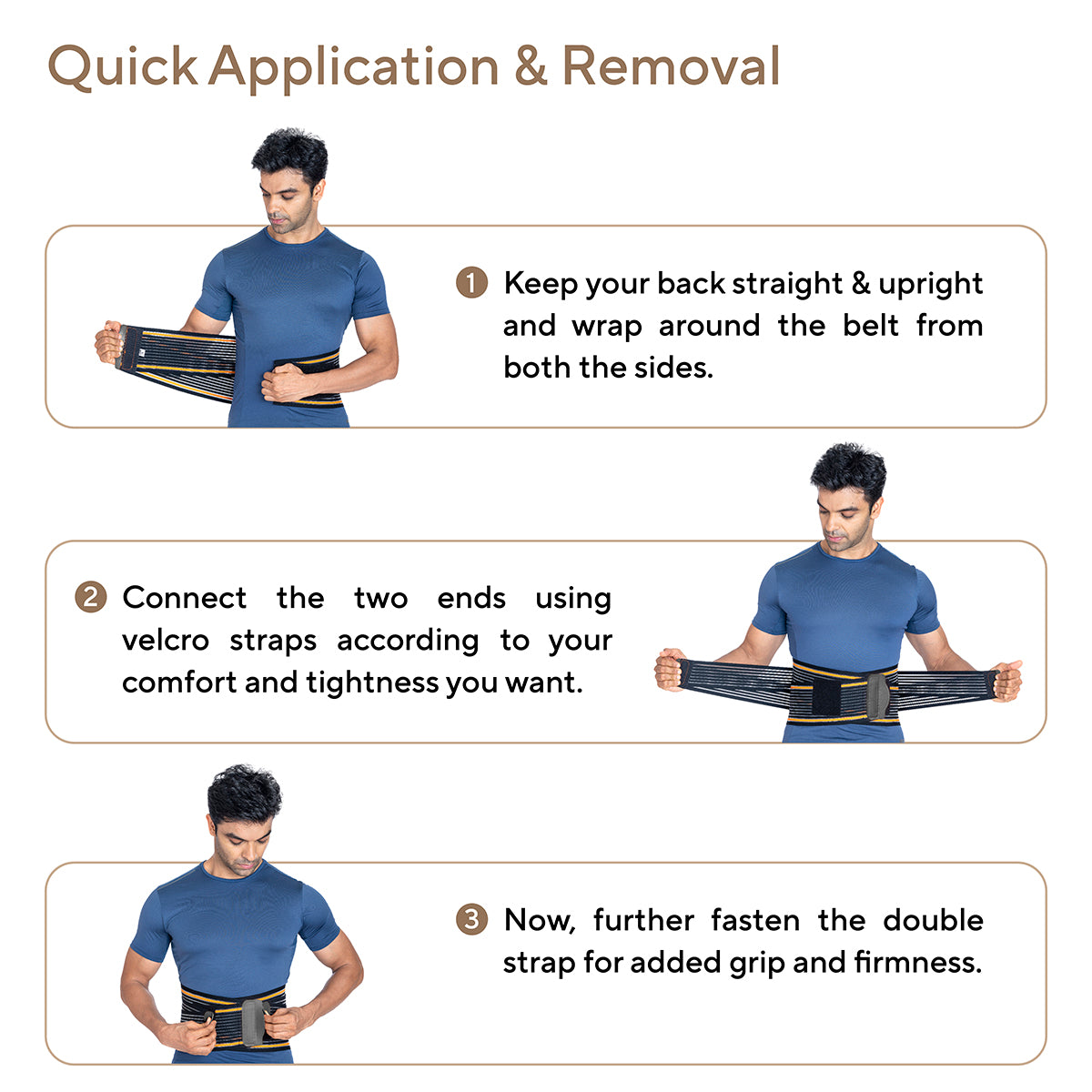 Quick Application & Removal

1 Keep your back straight & upright and wrap around the belt from both the sides.

2 Connect the two ends using velcro straps according to your comfort and tightness you want.

3 Now, further fasten the double strap for added grip and firmness.